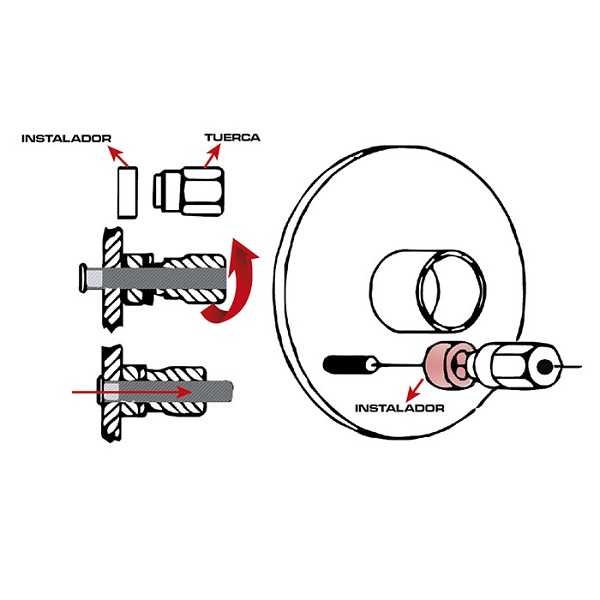 INSTALADOR

TUERCA

INSTALADOR